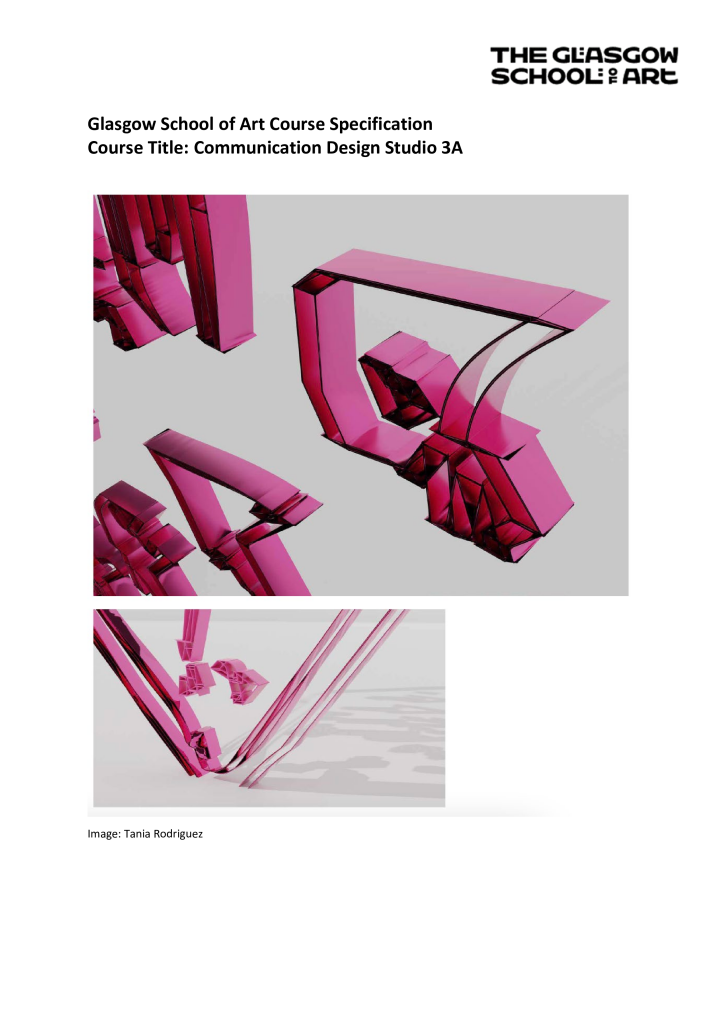 THE GLASGOW SCHOOL OF ART

Glasgow School of Art Course Specification
Course Title: Communication Design Studio 3A

Image: Tania Rodriguez